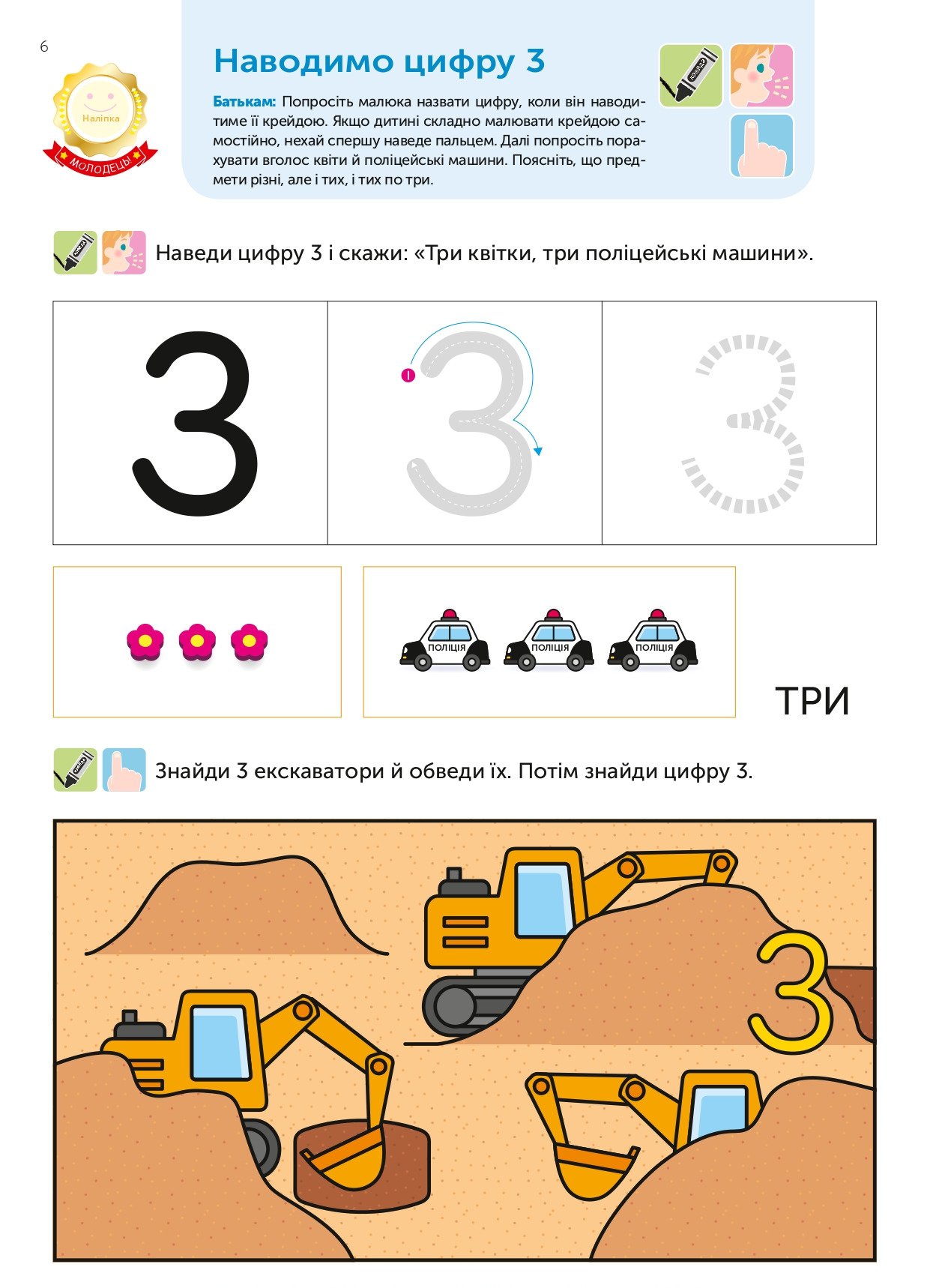 6

Наліпка

МОЛОДЕЦЬ!

Наводимо цифру 3

Батькам: Попросіть малюка назвати цифру, коли він наводитиме її крейдою. Якщо дитині складно малювати крейдою самостійно, нехай спершу наведе пальцем. Далі попросіть порахувати вголос квіти й поліцейські машини. Поясніть, що предмети різні, але і тих, і тих по три.

Наведи цифру 3 і скажи: «Три квітки, три поліцейські машини».

3

3

3

ПОЛІЦІЯ ПОЛІЦІЯ ПОЛІЦІЯ

ТРИ

Знайди 3 екскаватори й обведи їх. Потім знайди цифру 3.

3