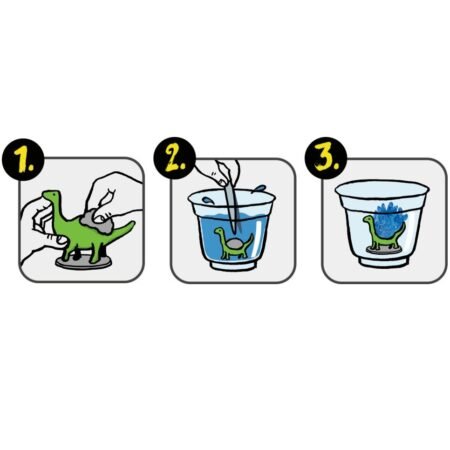 1.

2.

3.