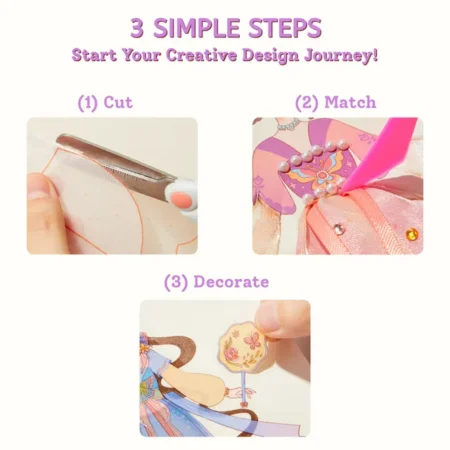 3 SIMPLE STEPS
Start Your Creative Design Journey!

(1) Cut

(2) Match

(3) Decorate