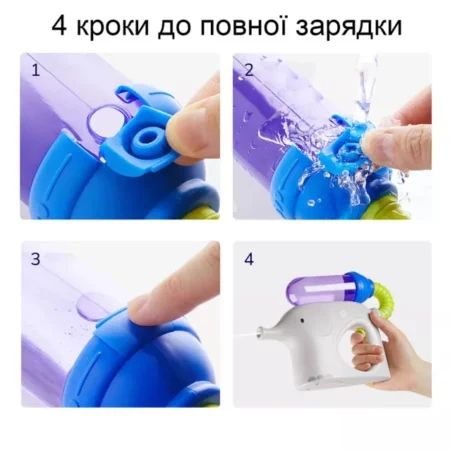 4 кроки до повної зарядки

1

2

3

4