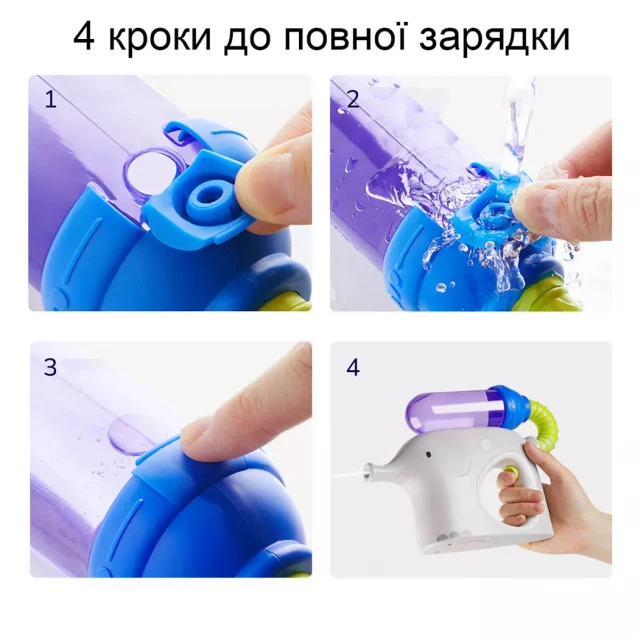 4 кроки до повної зарядки

1

2

3

4