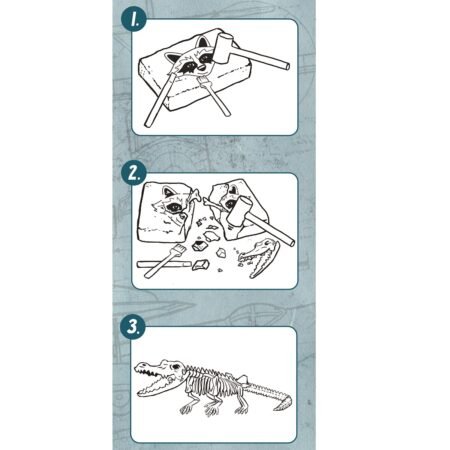 1.

2.

3.